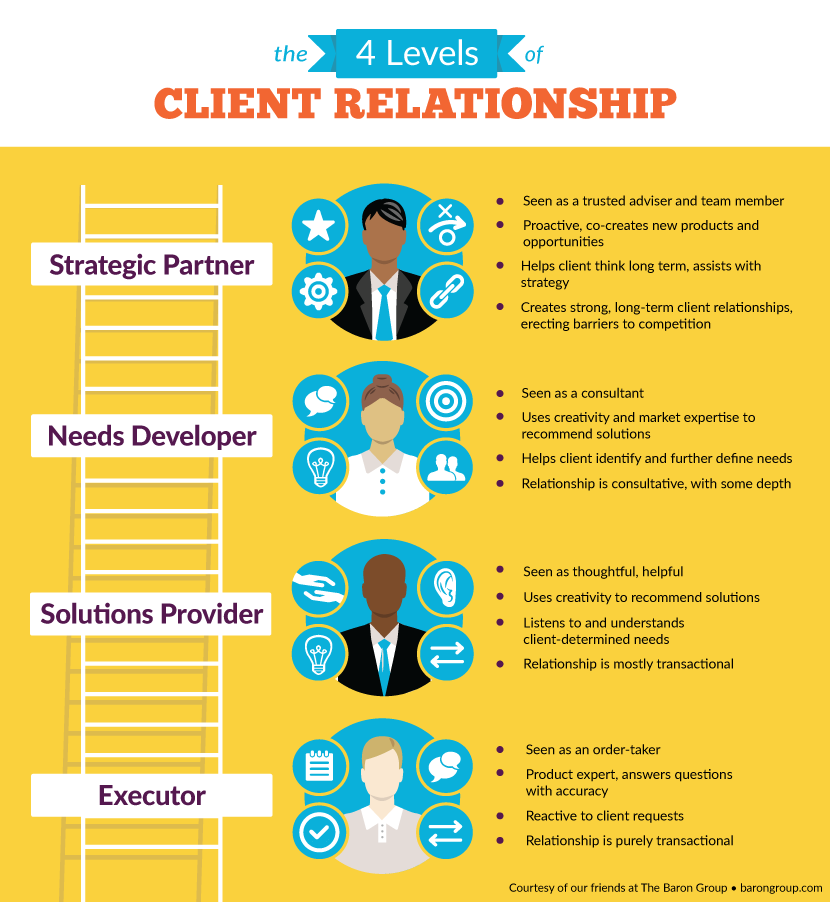 the 4 Levels of
CLIENT RELATIONSHIP

Strategic Partner

- Seen as a trusted adviser and team member
- Proactive, co-creates new products and opportunities
- Helps client think long term, assists with strategy
- Creates strong, long-term client relationships, erecting barriers to competition

Needs Developer

- Seen as a consultant
- Uses creativity and market expertise to recommend solutions
- Helps client identify and further define needs
- Relationship is consultative, with some depth

Solutions Provider

- Seen as thoughtful, helpful
- Uses creativity to recommend solutions
- Listens to and understands client-determined needs
- Relationship is mostly transactional

Executor

- Seen as an order-taker
- Product expert, answers questions with accuracy
- Reactive to client requests
- Relationship is purely transactional

Courtesy of our friends at The Baron Group • barongroup.com